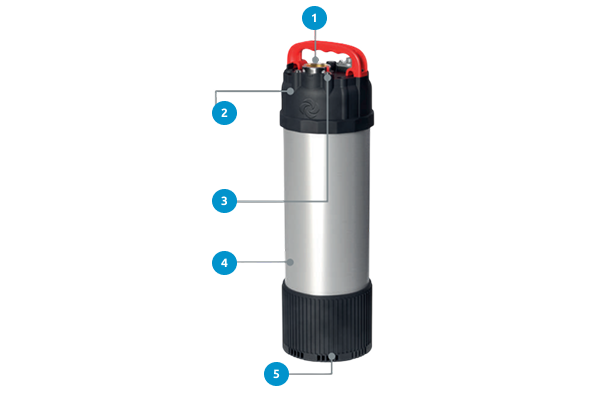 1
2
3
4
5